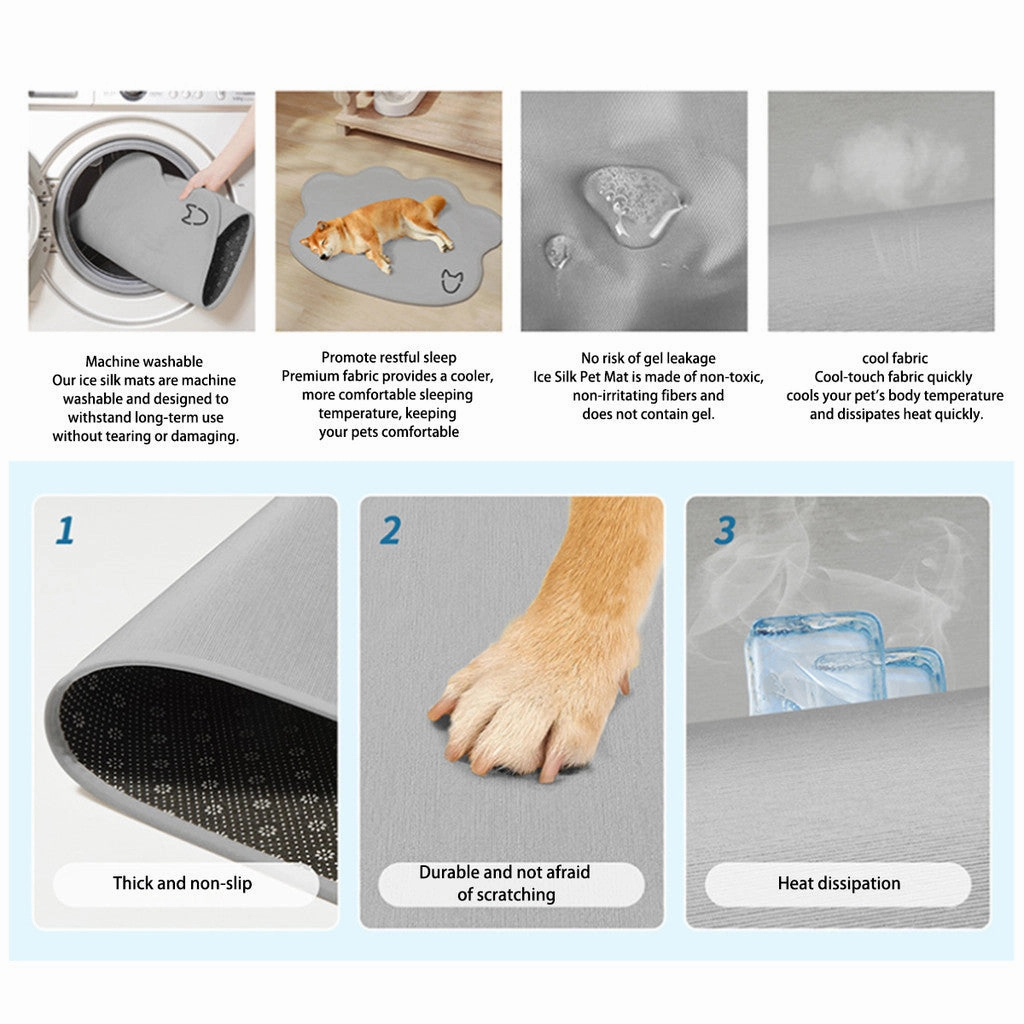 Machine washable
Our ice silk mats are machine washable and designed to withstand long-term use without tearing or damaging.

Promote restful sleep
Premium fabric provides a cooler, more comfortable sleeping temperature, keeping your pets comfortable

No risk of gel leakage
Ice Silk Pet Mat is made of non-toxic, non-irritating fibers and does not contain gel.

cool fabric
Cool-touch fabric quickly cools your pet's body temperature and dissipates heat quickly.

1
Thick and non-slip

2
Durable and not afraid of scratching

3
Heat dissipation